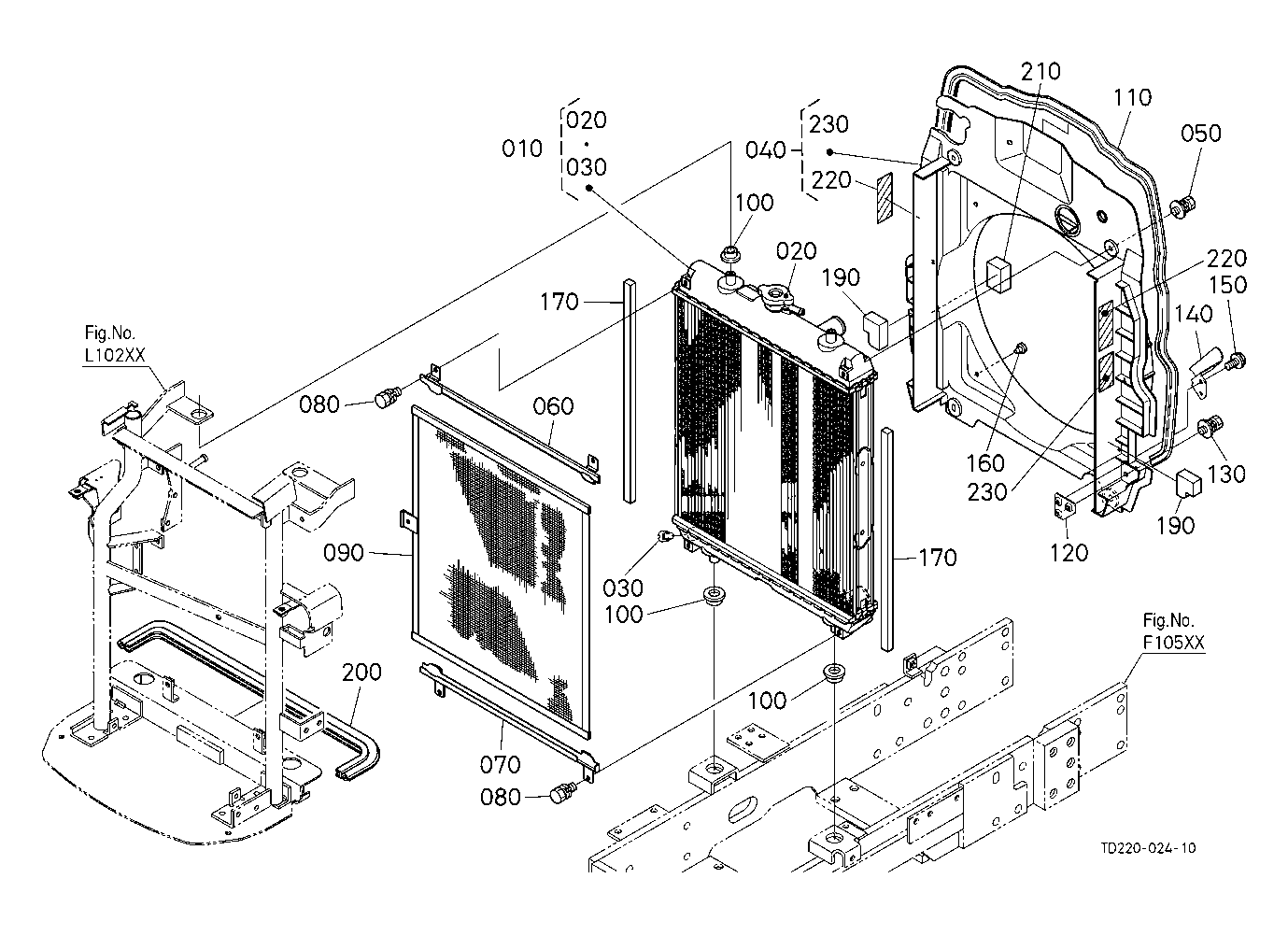 010
020
030
040
230
220
210
110
050
100
020
190
220
150
140
170
Fig.No.
L102XX
080
060
160
230
130
190
120
090
030
100
170
Fig.No.
F105XX
200
100
070
080
TD220-024-10